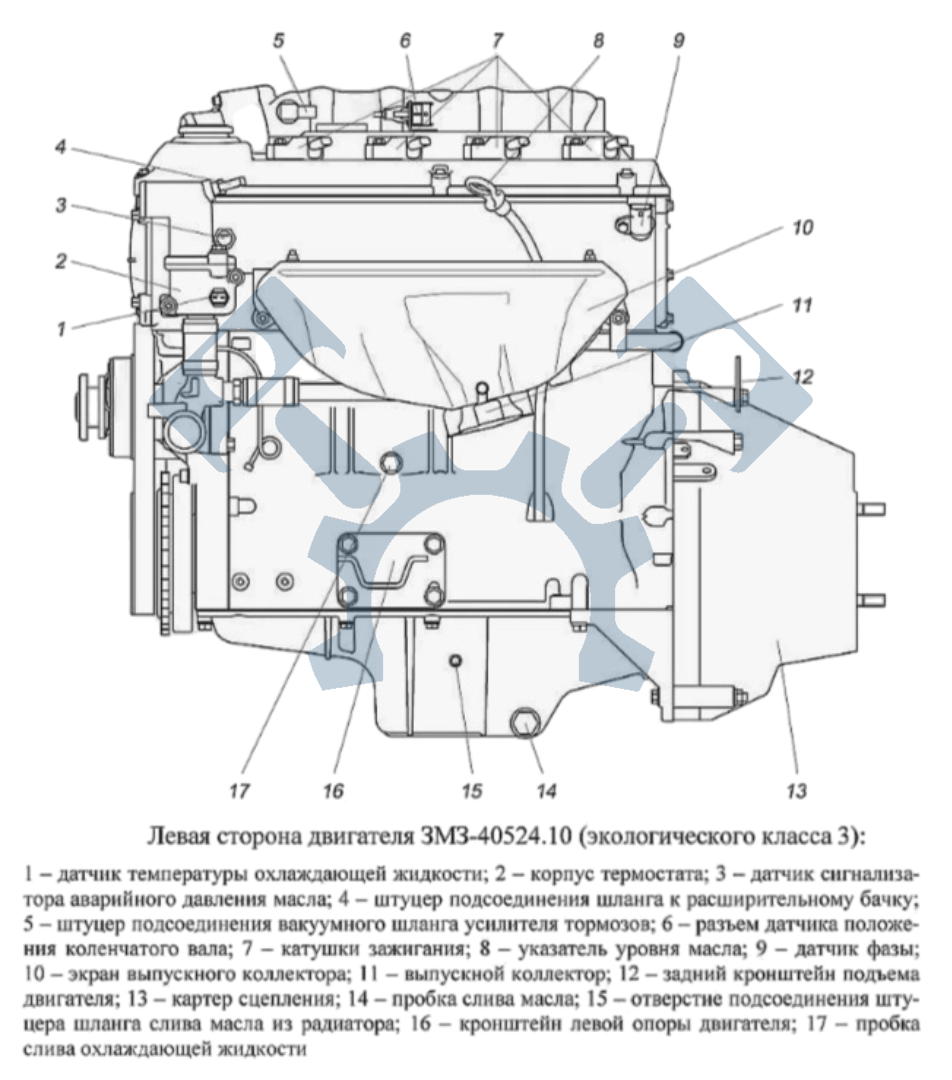 5 6 7 8 9

4

3

2

1

10

11

12

17 16 15 14 13

Левая сторона двигателя ЗМЗ-40524.10 (экологического класса 3):

1 – датчик температуры охлаждающей жидкости; 2 – корпус термостата; 3 – датчик сигнализатора аварийного давления масла; 4 – штуцер подсоединения шланга к расширительному бачку; 5 – штуцер подсоединения вакуумного шланга усилителя тормозов; 6 – разъем датчика положения коленчатого вала; 7 – катушки зажигания; 8 – указатель уровня масла; 9 – датчик фазы; 10 – экран выпускного коллектора; 11 – выпускной коллектор; 12 – задний кронштейн подъема двигателя; 13 – картер сцепления; 14 – пробка слива масла; 15 – отверстие подсоединения штуцера шланга слива масла из радиатора; 16 – кронштейн левой опоры двигателя; 17 – пробка слива охлаждающей жидкости